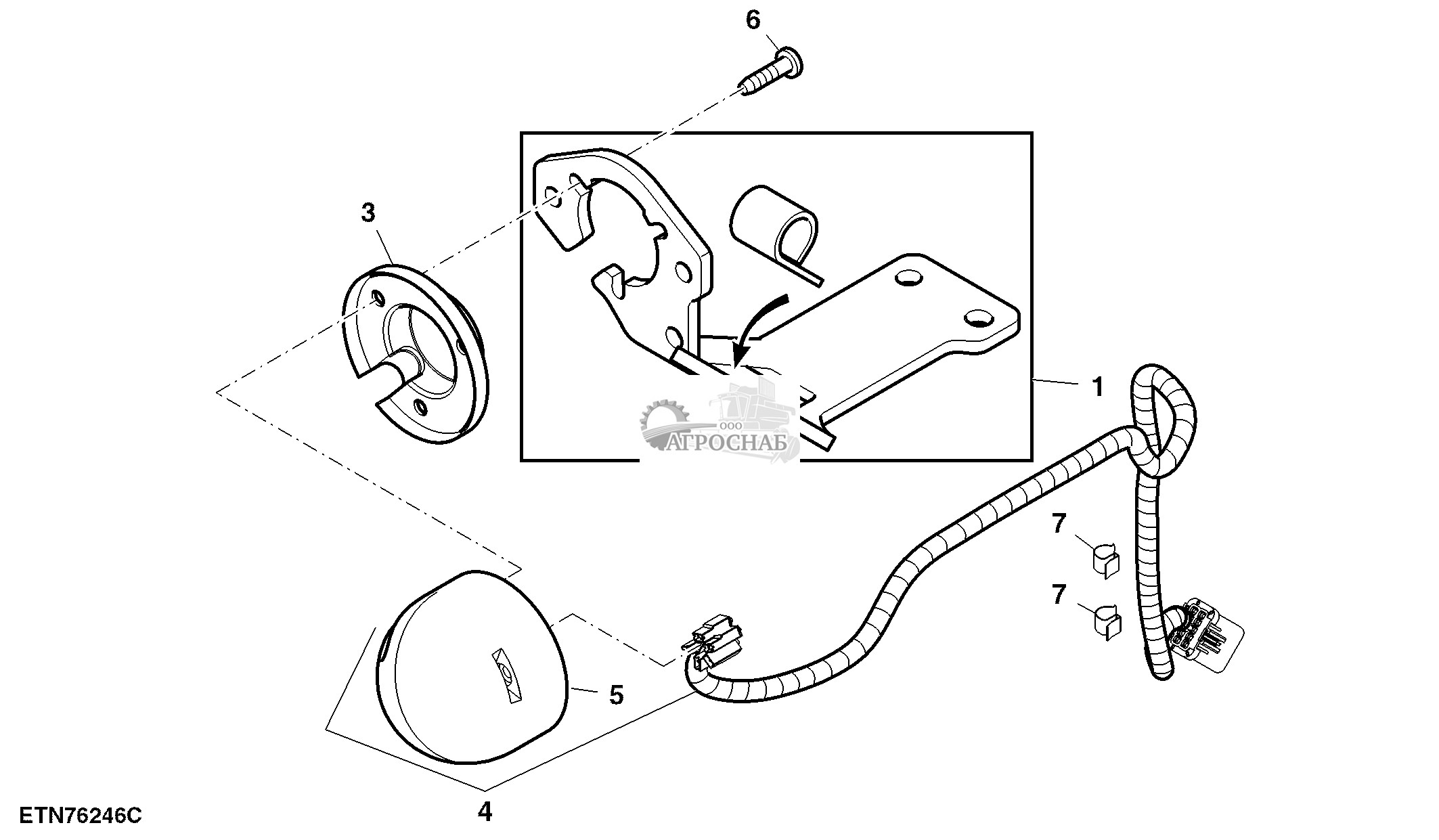 6

3

1

ООО
АГРОСНАБ

7

7

5

4

ETN76246C